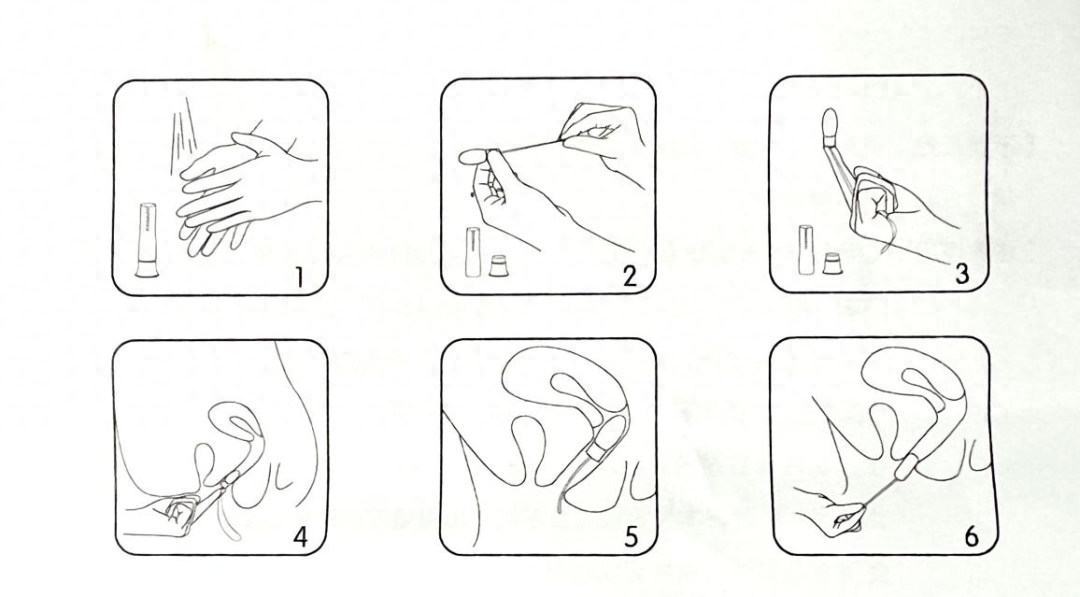 1

2

3

4

5

6