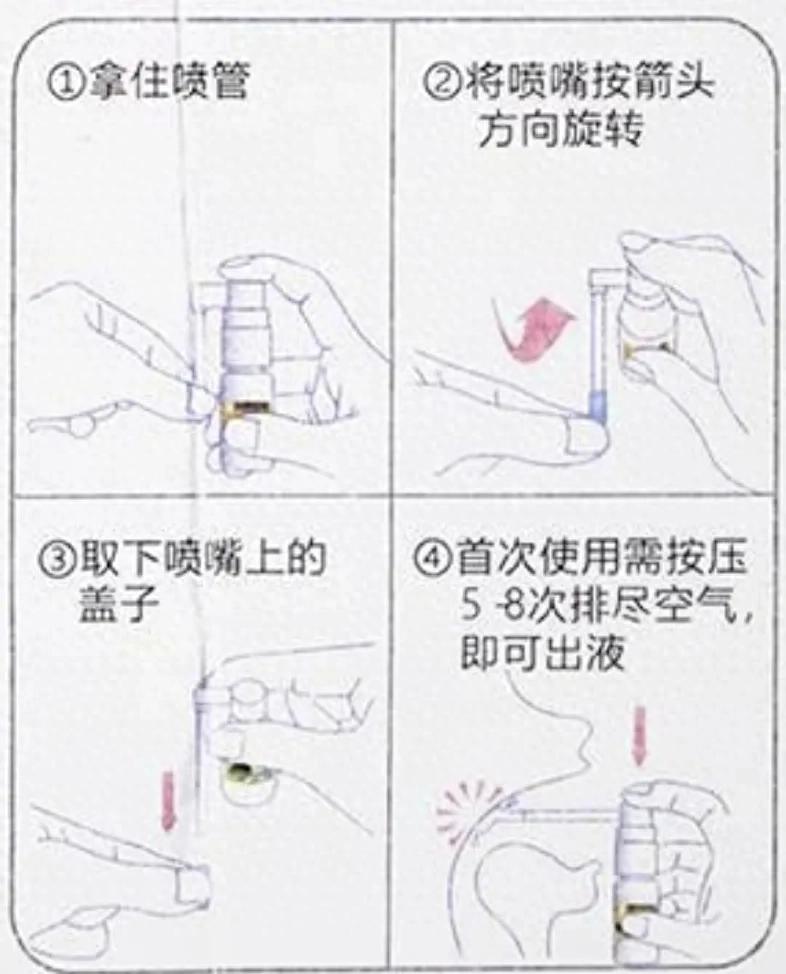 ①拿住喷管

②将喷嘴按箭头方向旋转

③取下喷嘴上的盖子

④首次使用需按压5-8次排尽空气，即可出液